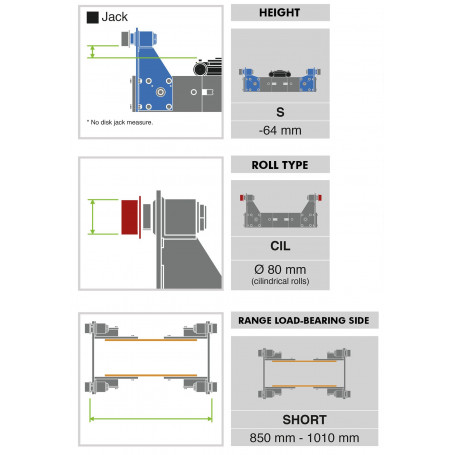 Jack

* No disk jack measure.

HEIGHT

S

-64 mm

ROLL TYPE

CIL

Ø 80 mm
(cilindrical rolls)

RANGE LOAD-BEARING SIDE

SHORT

850 mm - 1010 mm