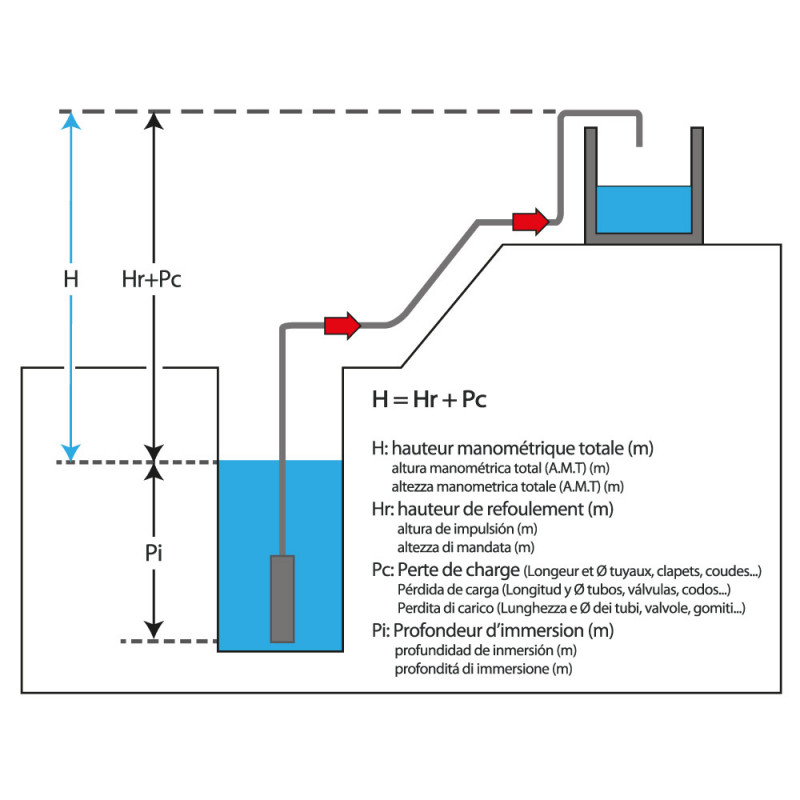 H

Hr+Pc

Pi

H = Hr + Pc

H: hauteur manométrique totale (m)
altura manométrica total (A.M.T) (m)
altezza manometrica totale (A.M.T) (m)

Hr: hauteur de refoulement (m)
altura de impulsión (m)
altezza di mandata (m)

Pc: Perte de charge (Longeur et Ø tuyaux, clapets, coudes...)
Pérdida de carga (Longitud y Ø tubos, válvulas, codos...)
Perdita di carico (Lunghezza e Ø dei tubi, valvole, gomiti...)

Pi: Profondeur d'immersion (m)
profundidad de inmersión (m)
profonditá di immersione (m)