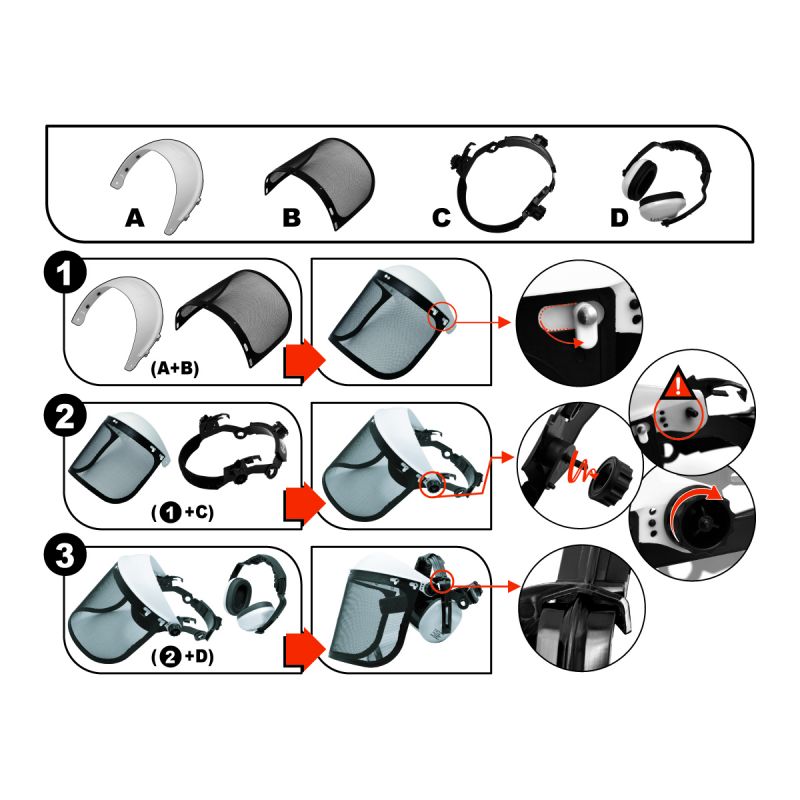 A
B
C
D

1
(A+B)

2
(1+C)

3
(2+D)